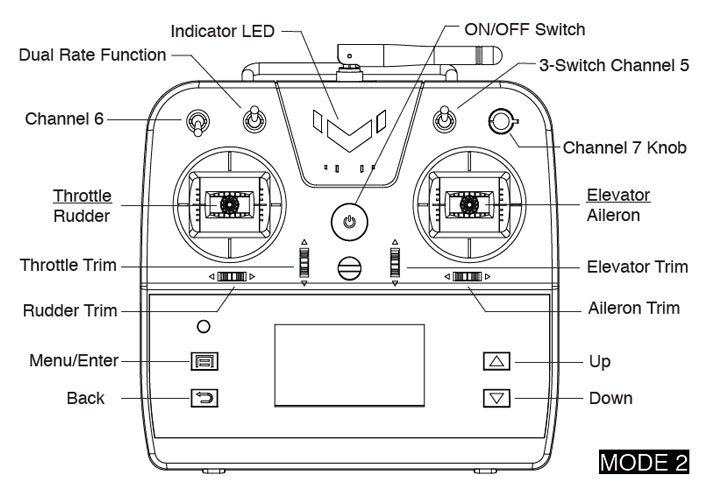 Indicator LED
ON/OFF Switch
Dual Rate Function
3-Switch Channel 5
Channel 6
Channel 7 Knob
Throttle
Rudder
Elevator
Aileron
Throttle Trim
Elevator Trim
Rudder Trim
Aileron Trim
Menu/Enter
Up
Back
Down
MODE 2